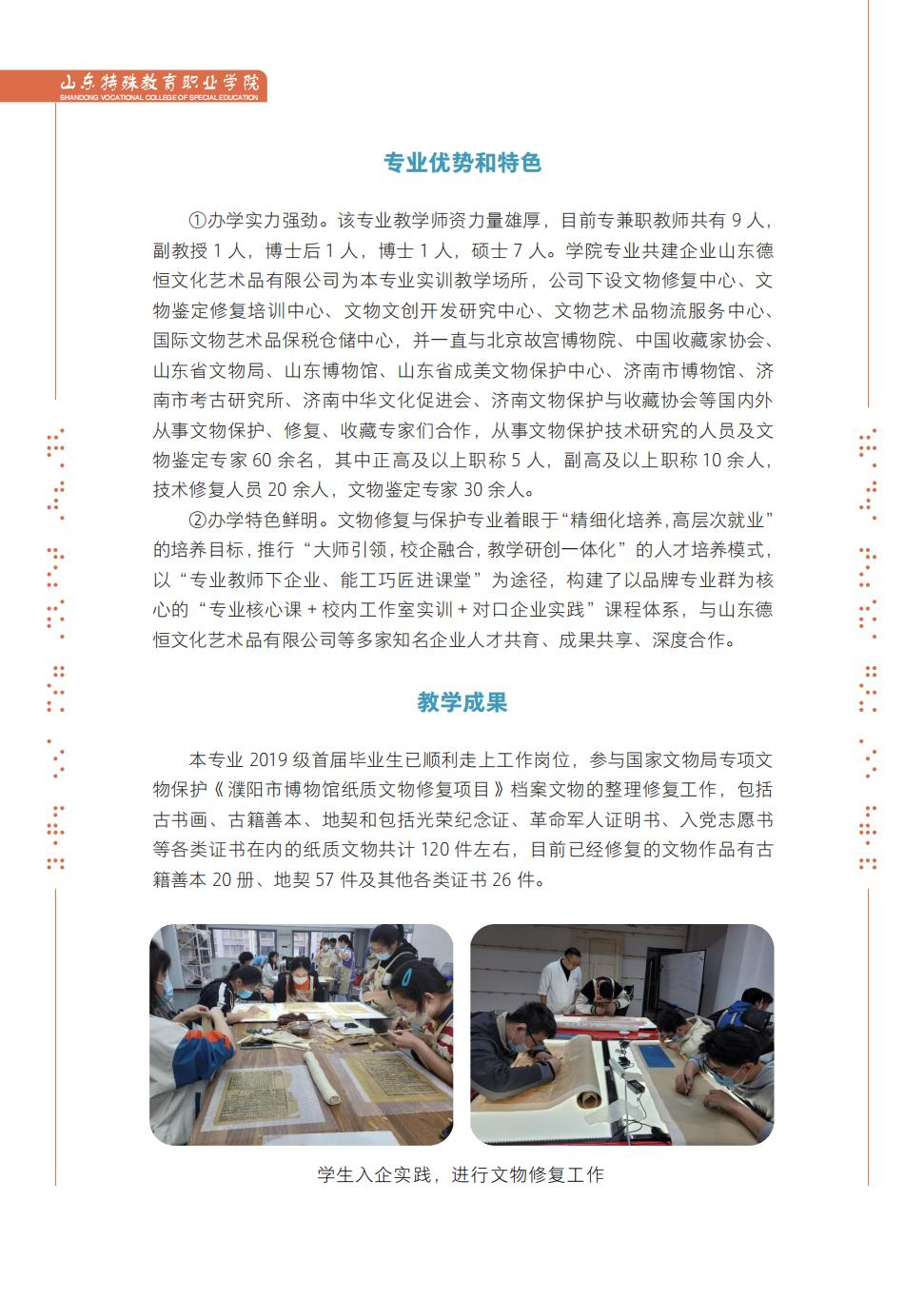 山东特殊教育职业学院
SHANDONG VOCATIONAL COLLEGE OF SPECIAL EDUCATION

专业优势和特色

①办学实力强劲。该专业教学师资力量雄厚，目前专兼职教师共有 9 人，副教授 1 人，博士后 1 人，博士 1 人，硕士 7 人。学院专业共建企业山东德恒文化艺术品有限公司为本专业实训教学场所，公司下设文物修复中心、文物鉴定修复培训中心、文物文创开发研究中心、文物艺术品物流服务中心、国际文物艺术品保税仓储中心，并一直与北京故宫博物院、中国收藏家协会、山东省文物局、山东博物馆、山东省成美文物保护中心、济南市博物馆、济南市考古研究所、济南中华文化促进会、济南文物保护与收藏协会等国内外从事文物保护、修复、收藏专家们合作，从事文物保护技术研究的人员及文物鉴定专家 60 余名，其中正高及以上职称 5 人，副高及以上职称 10 余人，技术修复人员 20 余人，文物鉴定专家 30 余人。

②办学特色鲜明。文物修复与保护专业着眼于“精细化培养，高层次就业”的培养目标，推行“大师引领，校企融合，教学研创一体化”的人才培养模式，以“专业教师下企业、能工巧匠进课堂”为途径，构建了以品牌专业群为核心的“专业核心课 + 校内工作室实训 + 对口企业实践”课程体系，与山东德恒文化艺术品有限公司等多家知名企业人才共育、成果共享、深度合作。

教学成果

本专业 2019 级首届毕业生已顺利走上工作岗位，参与国家文物局专项文物保护《濮阳市博物馆纸质文物修复项目》档案文物的整理修复工作，包括古书画、古籍善本、地契和包括光荣纪念证、革命军人证明书、入党志愿书等各类证书在内的纸质文物共计 120 件左右，目前已经修复的文物作品有古籍善本 20 册、地契 57 件及其他各类证书 26 件。

学生入企实践，进行文物修复工作